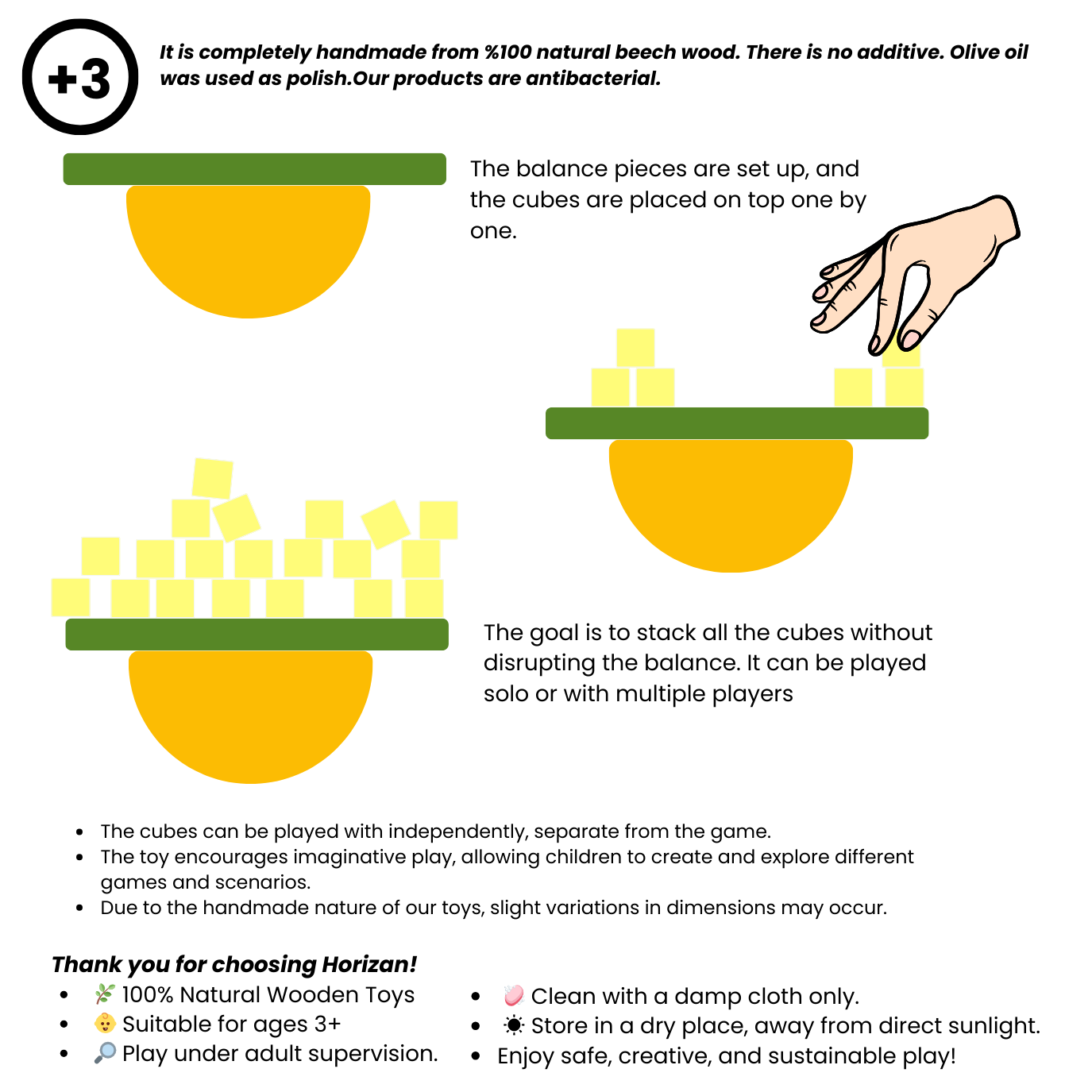 +3

It is completely handmade from %100 natural beech wood. There is no additive. Olive oil was used as polish.Our products are antibacterial.

The balance pieces are set up, and the cubes are placed on top one by one.

The goal is to stack all the cubes without disrupting the balance. It can be played solo or with multiple players

- The cubes can be played with independently, separate from the game.
- The toy encourages imaginative play, allowing children to create and explore different games and scenarios.
- Due to the handmade nature of our toys, slight variations in dimensions may occur.

Thank you for choosing Horizan!

- 🌿 100% Natural Wooden Toys
- 👶 Suitable for ages 3+
- 🔎 Play under adult supervision.

- 🧼 Clean with a damp cloth only.
- ☀ Store in a dry place, away from direct sunlight.
- Enjoy safe, creative, and sustainable play!